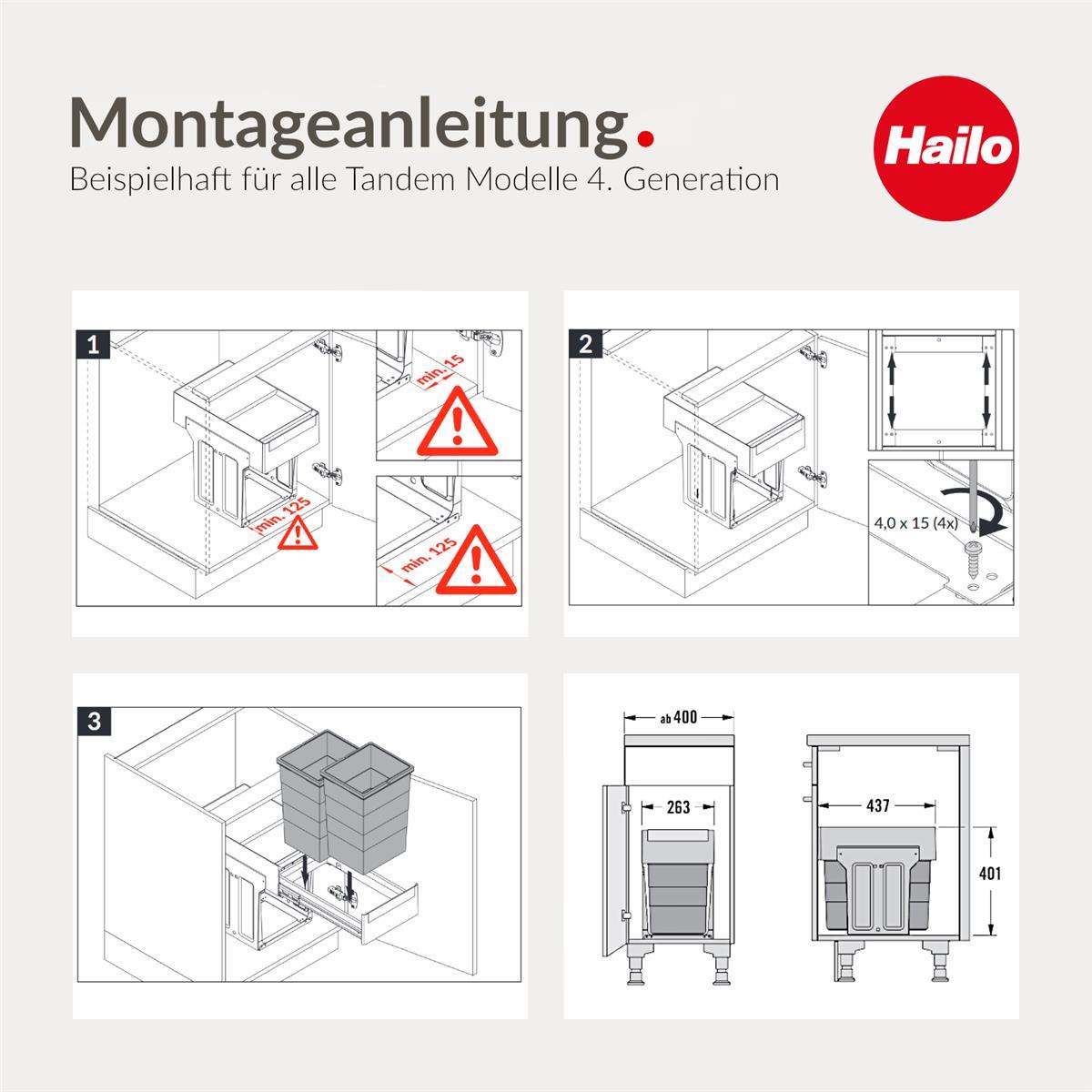 Montageanleitung.
Beispielhaft für alle Tandem Modelle 4. Generation

Hailo

1

min. 15

min. 125

min. 125

2

4,0 x 15 (4x)

3

ab 400

263

437

401