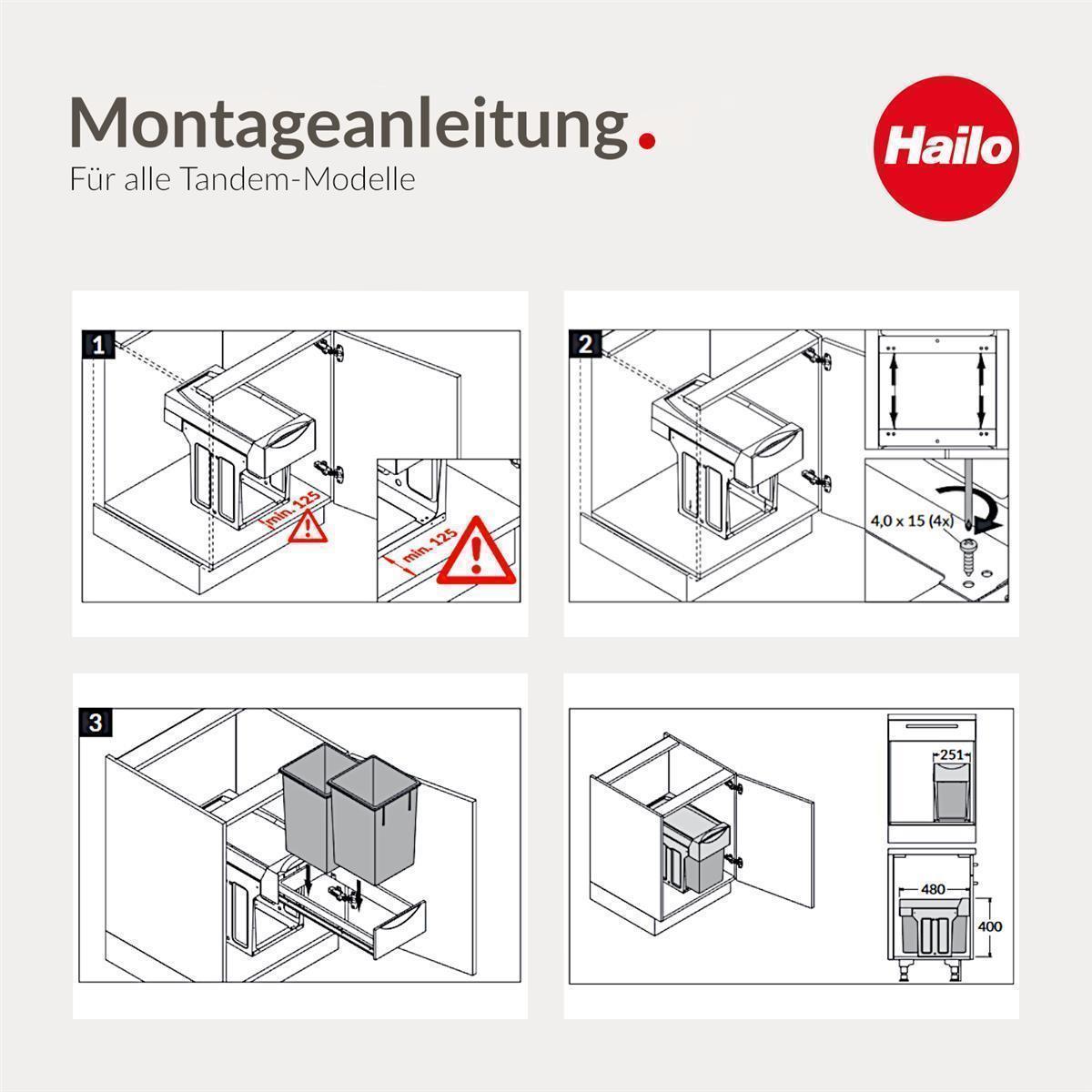 Montageanleitung.
Für alle Tandem-Modelle

Hailo

1
min. 125
min. 125

2
4,0 x 15 (4x)

3

251
480
400